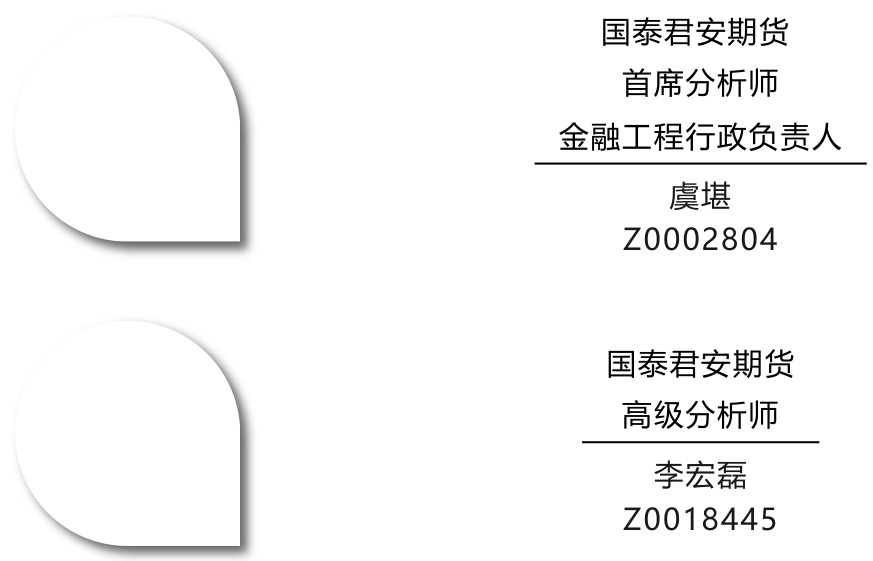 国泰君安期货
首席分析师
金融工程行政负责人

虞堪
Z0002804

国泰君安期货
高级分析师

李宏磊
Z0018445