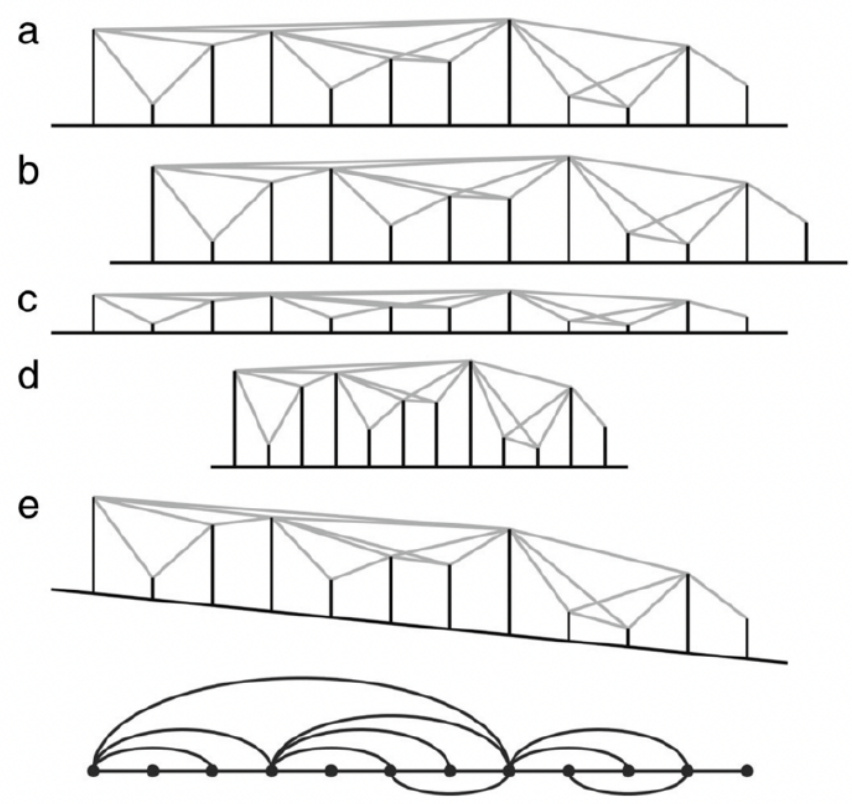 a

b

c

d

e