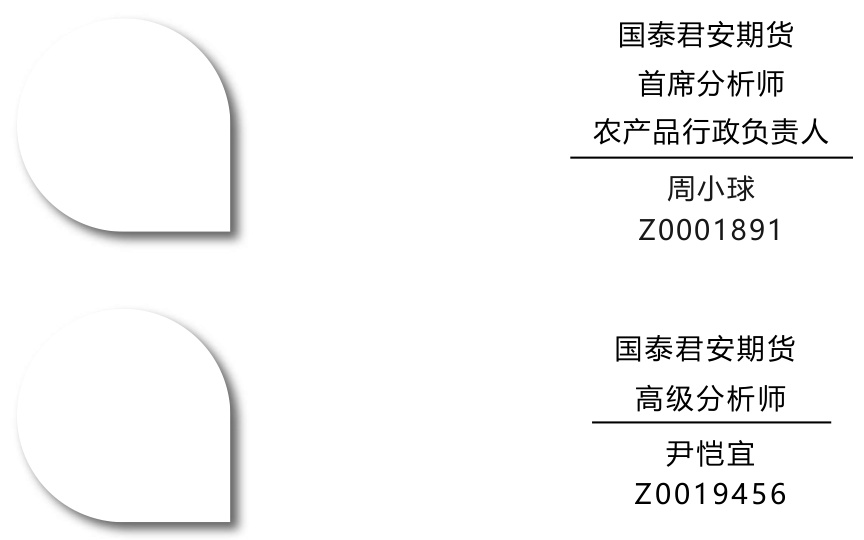 国泰君安期货
首席分析师
农产品行政负责人

周小球
Z0001891

国泰君安期货
高级分析师

尹恺宜
Z0019456