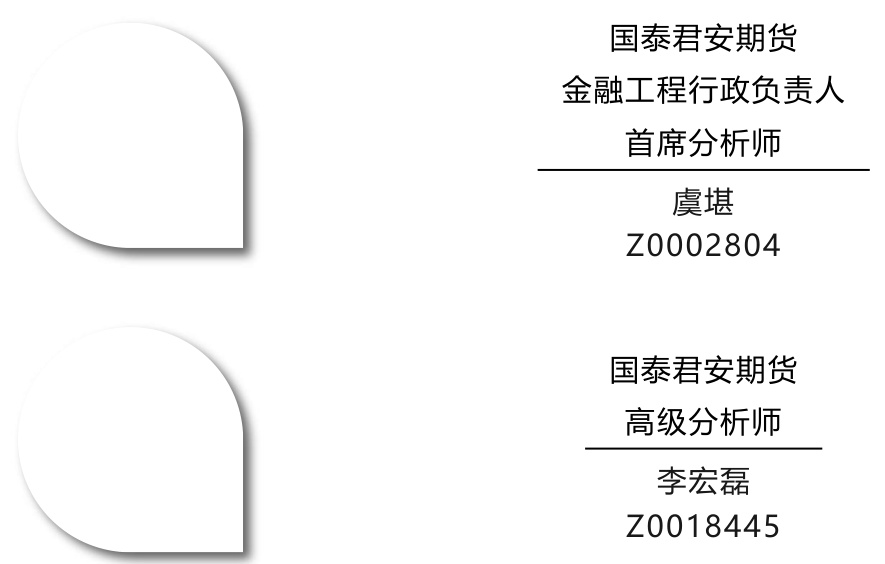 国泰君安期货
金融工程行政负责人
首席分析师

虞堪
Z0002804

国泰君安期货
高级分析师

李宏磊
Z0018445