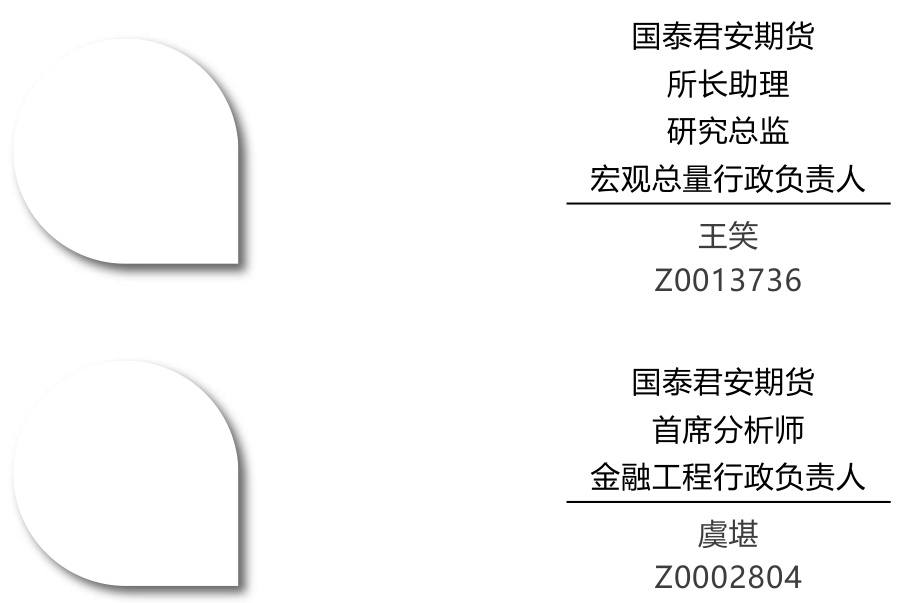 国泰君安期货
所长助理
研究总监
宏观总量行政负责人

王笑
Z0013736

国泰君安期货
首席分析师
金融工程行政负责人

虞堪
Z0002804