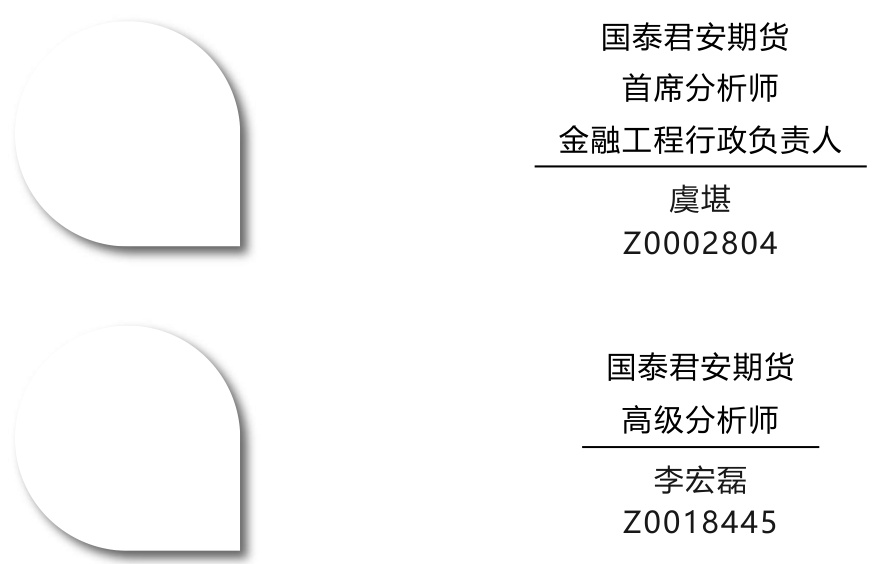 国泰君安期货
首席分析师
金融工程行政负责人

虞堪
Z0002804

国泰君安期货
高级分析师

李宏磊
Z0018445