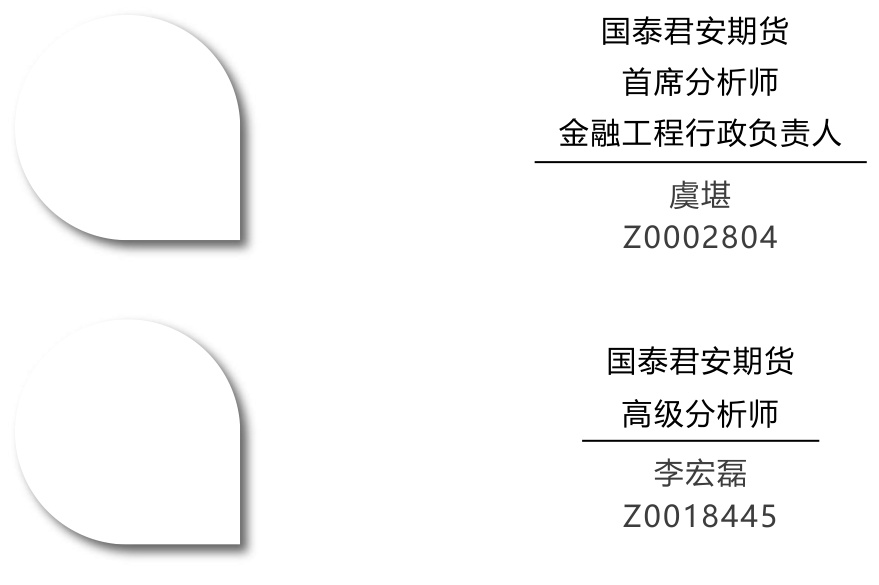 国泰君安期货
首席分析师
金融工程行政负责人

虞堪
Z0002804

国泰君安期货
高级分析师

李宏磊
Z0018445