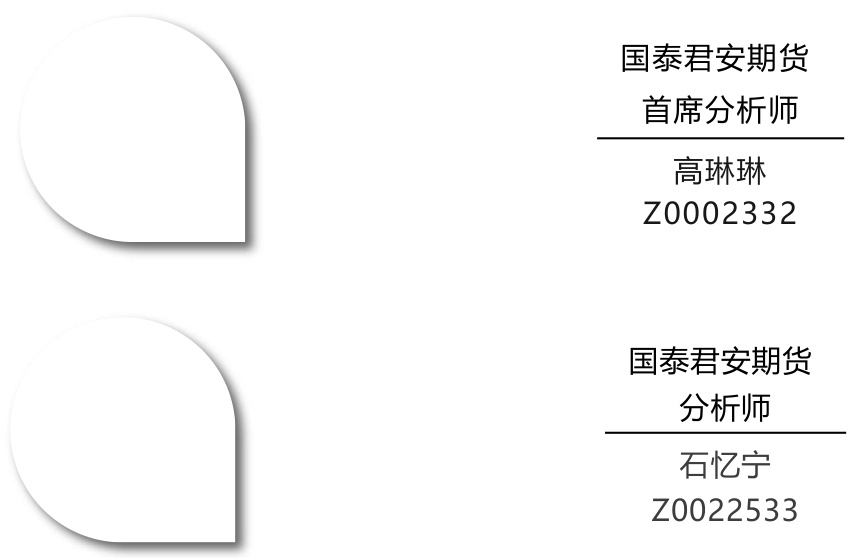 国泰君安期货
首席分析师

高琳琳
Z0002332

国泰君安期货
分析师

石忆宁
Z0022533